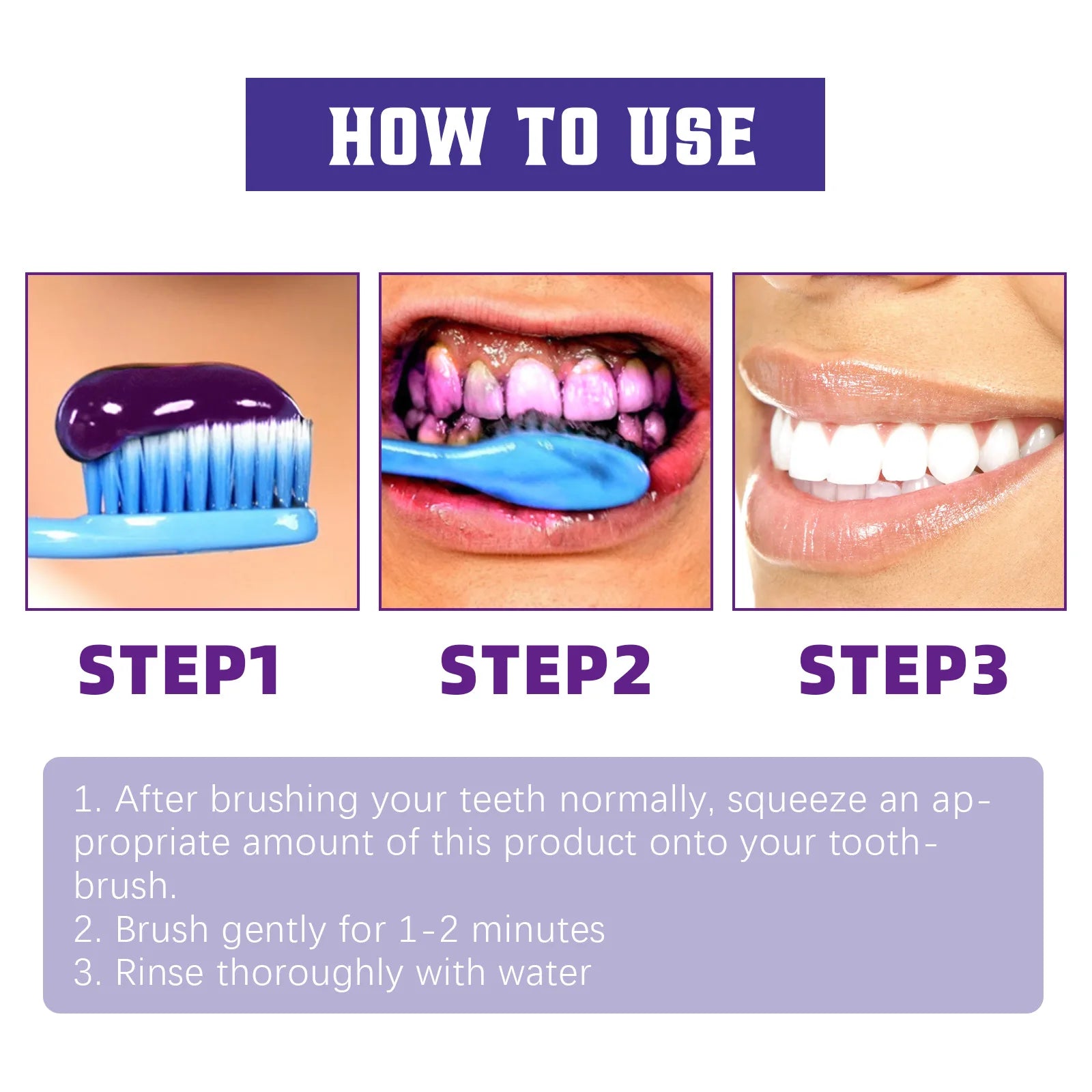 HOW TO USE

STEP1

STEP2

STEP3

1. After brushing your teeth normally, squeeze an appropriate amount of this product onto your toothbrush.
2. Brush gently for 1-2 minutes
3. Rinse thoroughly with water