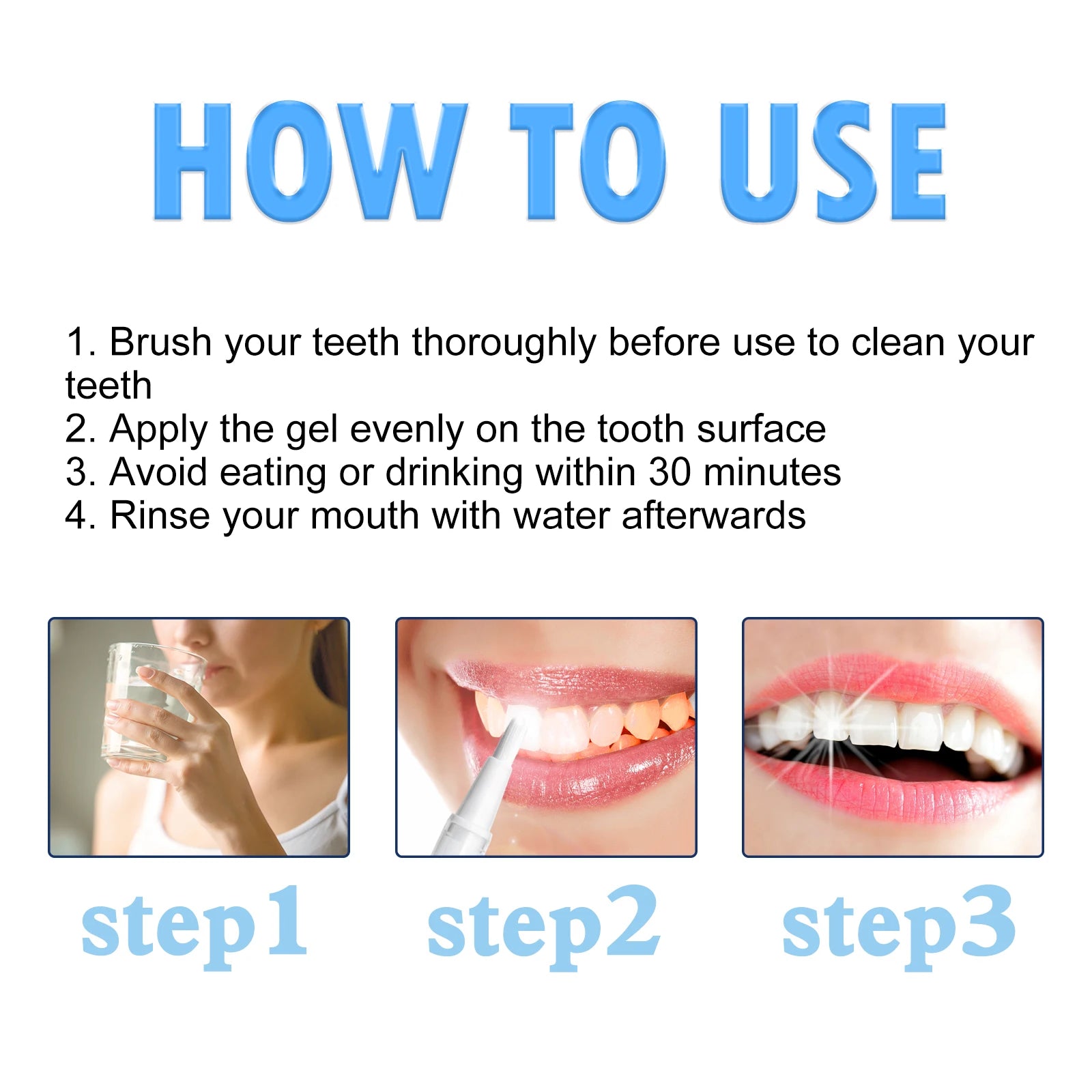 HOW TO USE

1. Brush your teeth thoroughly before use to clean your teeth
2. Apply the gel evenly on the tooth surface
3. Avoid eating or drinking within 30 minutes
4. Rinse your mouth with water afterwards

step1

step2

step3