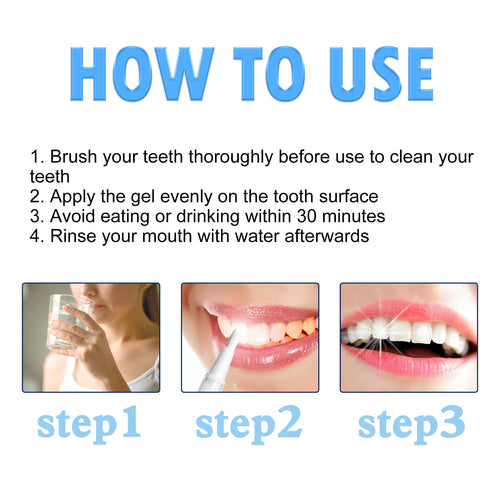 HOW TO USE

1. Brush your teeth thoroughly before use to clean your teeth
2. Apply the gel evenly on the tooth surface
3. Avoid eating or drinking within 30 minutes
4. Rinse your mouth with water afterwards

step1

step2

step3